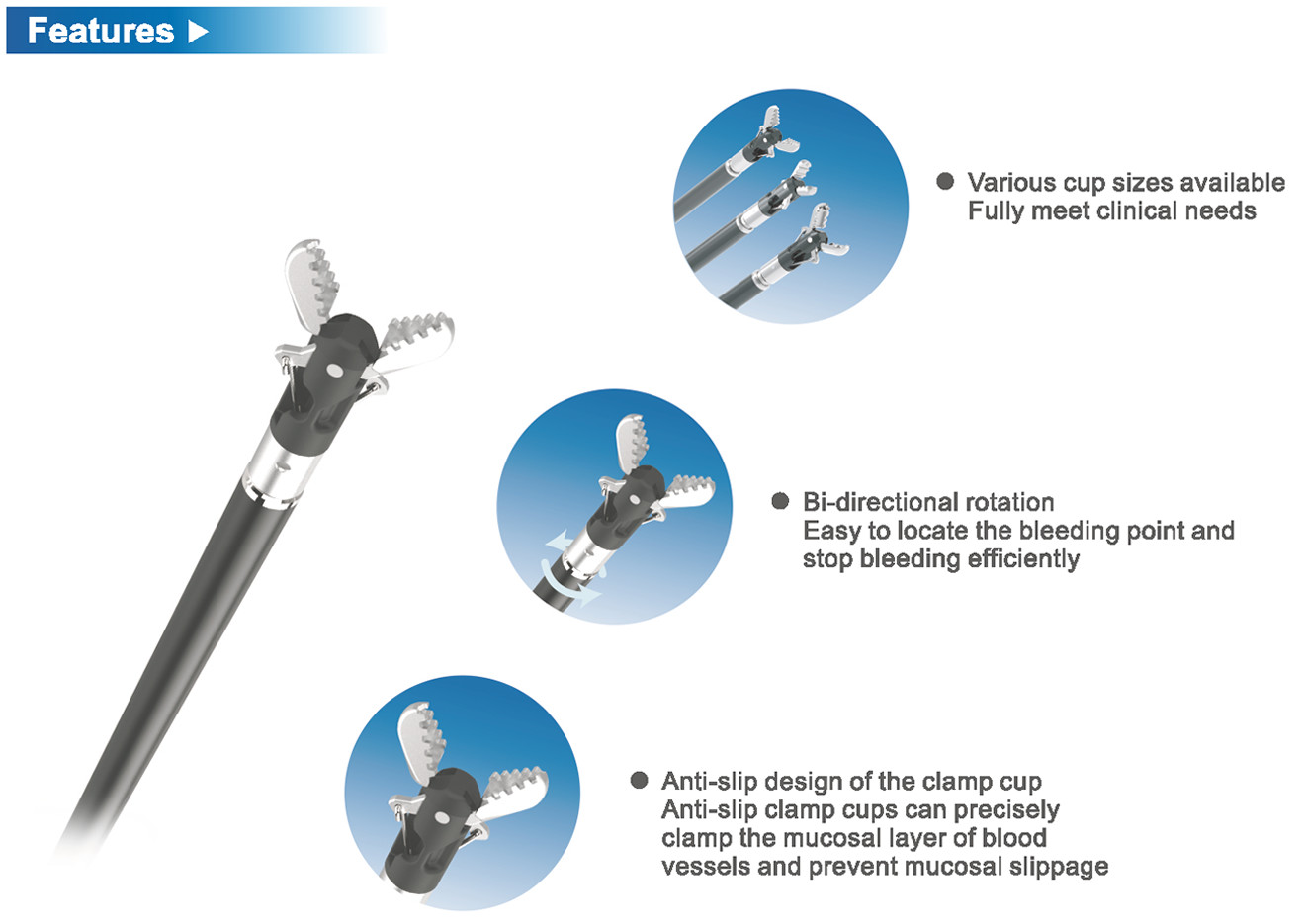 Features ▶

● Various cup sizes available
Fully meet clinical needs

● Bi-directional rotation
Easy to locate the bleeding point and stop bleeding efficiently

● Anti-slip design of the clamp cup
Anti-slip clamp cups can precisely clamp the mucosal layer of blood vessels and prevent mucosal slippage